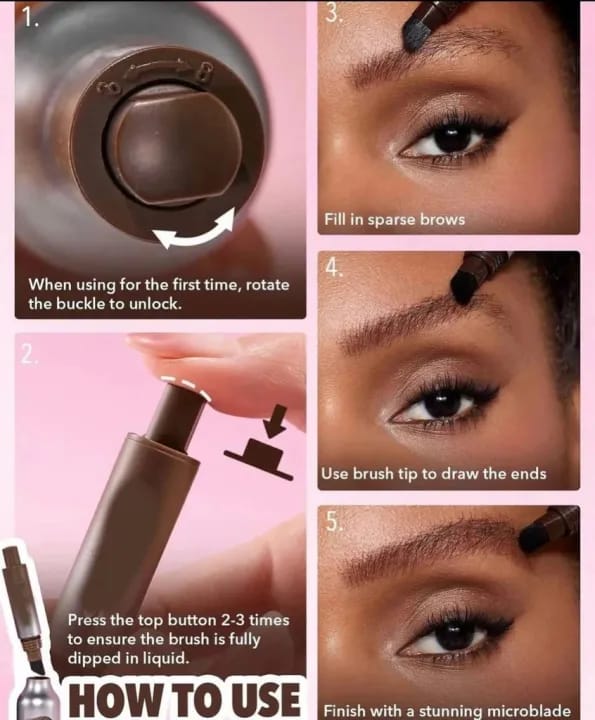 1.

When using for the first time, rotate the buckle to unlock.

2.

Press the top button 2-3 times to ensure the brush is fully dipped in liquid.

HOW TO USE

3.

Fill in sparse brows

4.

Use brush tip to draw the ends

5.

Finish with a stunning microblade